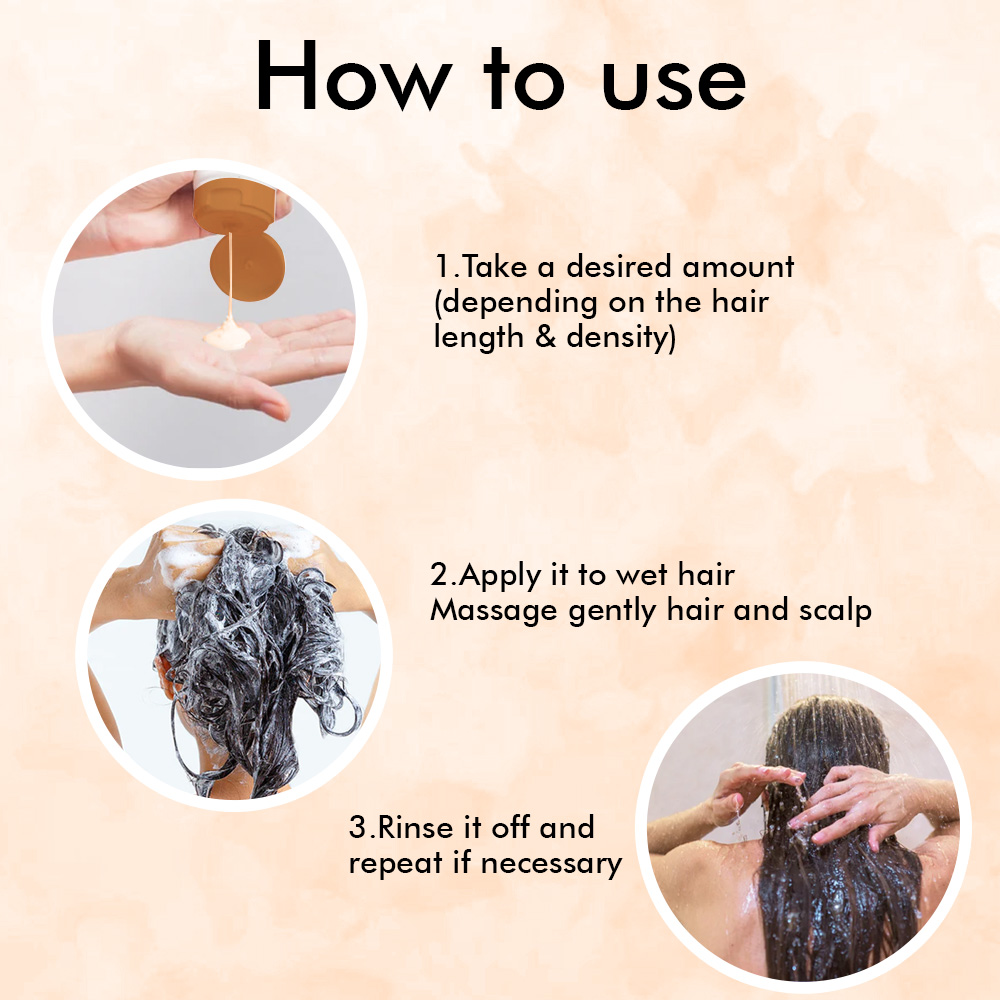 How to use

1.Take a desired amount (depending on the hair length & density)

2.Apply it to wet hair
Massage gently hair and scalp

3.Rinse it off and repeat if necessary