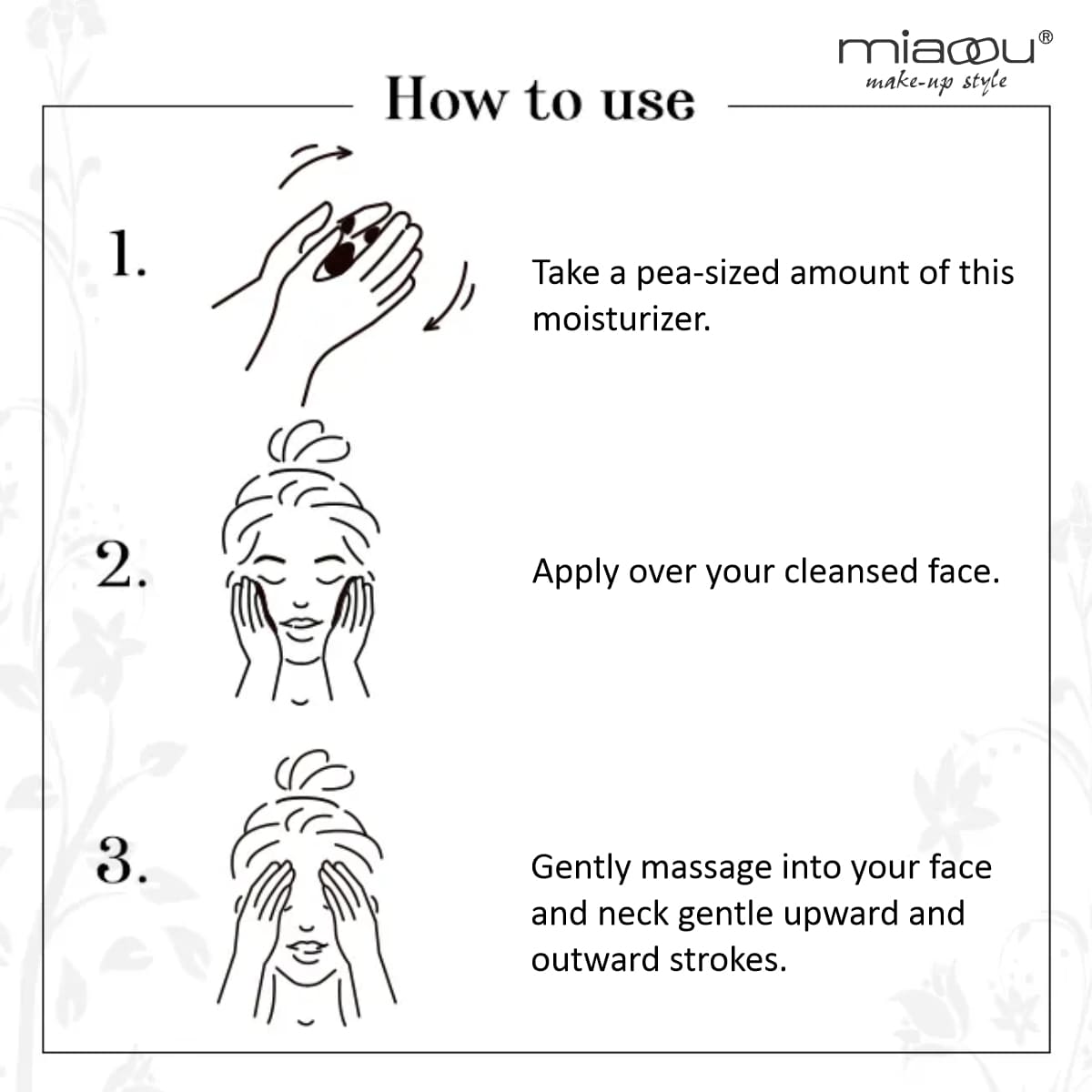 miaoou®
make-up style

How to use

1.

Take a pea-sized amount of this moisturizer.

2.

Apply over your cleansed face.

3.

Gently massage into your face and neck gentle upward and outward strokes.